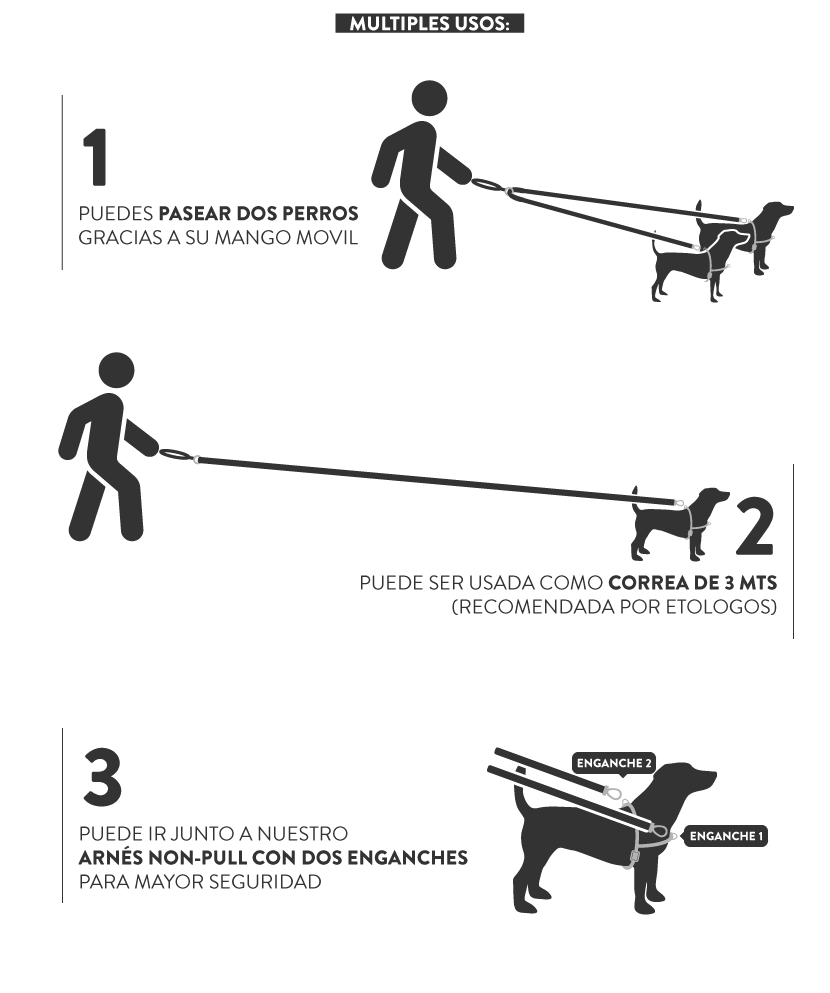 MULTIPLES USOS:

1

PUEDES PASEAR DOS PERROS GRACIAS A SU MANGO MOVIL

2

PUEDE SER USADA COMO CORREA DE 3 MTS (RECOMENDADA POR ETOLOGOS)

3

PUEDE IR JUNTO A NUESTRO ARNÉS NON-PULL CON DOS ENGANCHES PARA MAYOR SEGURIDAD

ENGANCHE 2

ENGANCHE 1